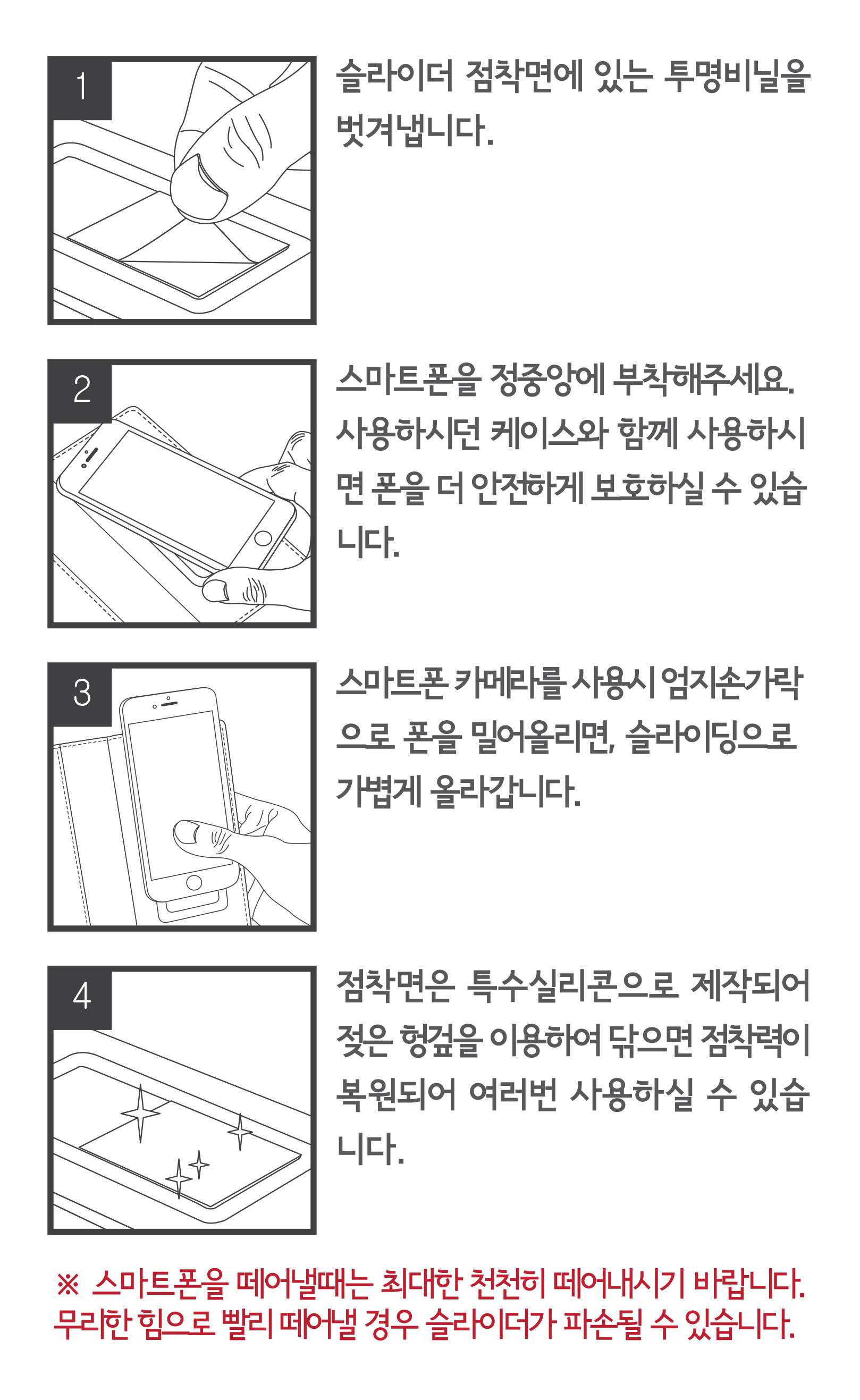 1

슬라이더 점착면에 있는 투명비닐을 벗겨냅니다.

2

스마트폰을 정중앙에 부착해주세요. 사용하시던 케이스와 함께 사용하시면 폰을 더 안전하게 보호하실 수 있습니다.

3

스마트폰 카메라를 사용시 엄지손가락으로 폰을 밀어올리면, 슬라이딩으로 가볍게 올라갑니다.

4

점착면은 특수실리콘으로 제작되어 젖은 헝겊을 이용하여 닦으면 점착력이 복원되어 여러번 사용하실 수 있습니다.

※ 스마트폰을 떼어낼때는 최대한 천천히 떼어내시기 바랍니다. 무리한 힘으로 빨리 떼어낼 경우 슬라이더가 파손될 수 있습니다.